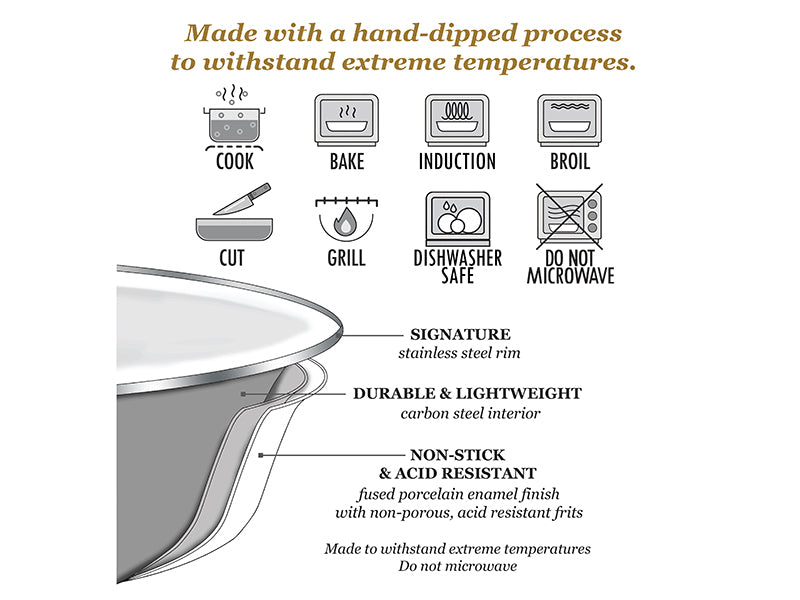 Made with a hand-dipped process to withstand extreme temperatures.

COOK

BAKE

INDUCTION

BROIL

CUT

GRILL

DISHWASHER SAFE

DO NOT MICROWAVE

SIGNATURE
stainless steel rim

DURABLE & LIGHTWEIGHT
carbon steel interior

NON-STICK
& ACID RESISTANT
fused porcelain enamel finish
with non-porous, acid resistant frits

Made to withstand extreme temperatures
Do not microwave