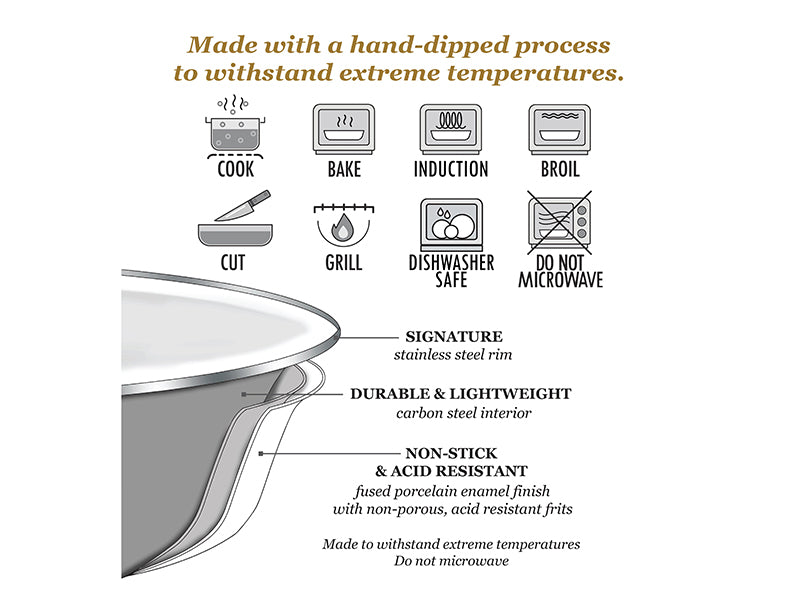 Made with a hand-dipped process to withstand extreme temperatures.

COOK

BAKE

INDUCTION

BROIL

CUT

GRILL

DISHWASHER SAFE

DO NOT MICROWAVE

SIGNATURE
stainless steel rim

DURABLE & LIGHTWEIGHT
carbon steel interior

NON-STICK
& ACID RESISTANT
fused porcelain enamel finish with non-porous, acid resistant frits

Made to withstand extreme temperatures
Do not microwave