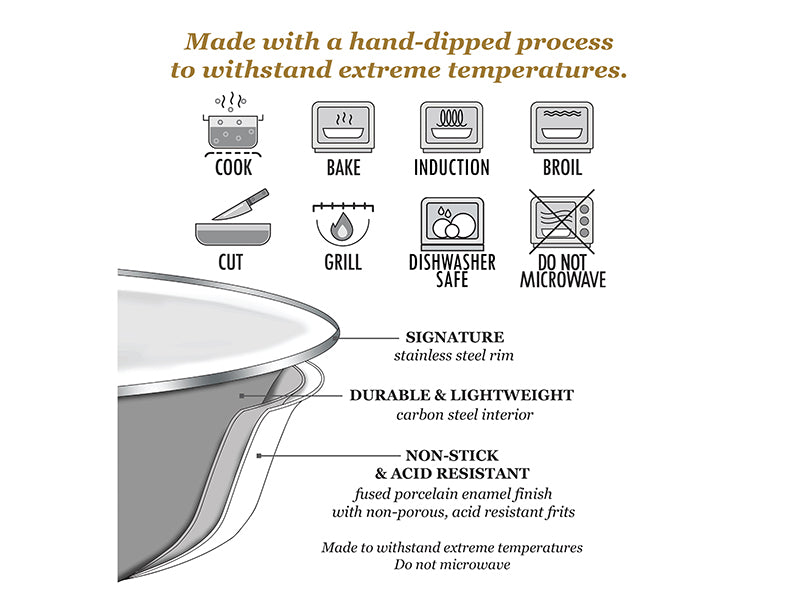 Made with a hand-dipped process to withstand extreme temperatures.

COOK

BAKE

INDUCTION

BROIL

CUT

GRILL

DISHWASHER SAFE

DO NOT MICROWAVE

SIGNATURE
stainless steel rim

DURABLE & LIGHTWEIGHT
carbon steel interior

NON-STICK
& ACID RESISTANT
fused porcelain enamel finish
with non-porous, acid resistant frits

Made to withstand extreme temperatures
Do not microwave