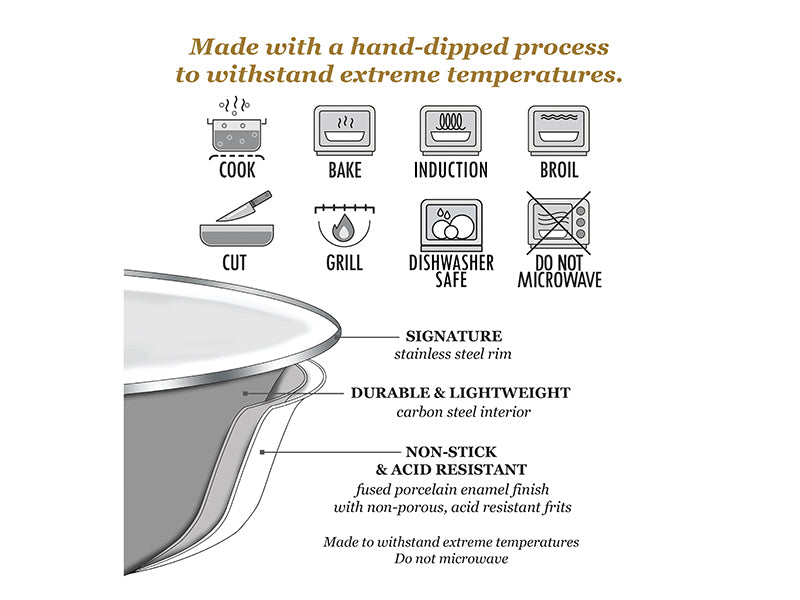 Made with a hand-dipped process to withstand extreme temperatures.

COOK

BAKE

INDUCTION

BROIL

CUT

GRILL

DISHWASHER SAFE

DO NOT MICROWAVE

SIGNATURE
stainless steel rim

DURABLE & LIGHTWEIGHT
carbon steel interior

NON-STICK
& ACID RESISTANT
fused porcelain enamel finish with non-porous, acid resistant frits

Made to withstand extreme temperatures
Do not microwave